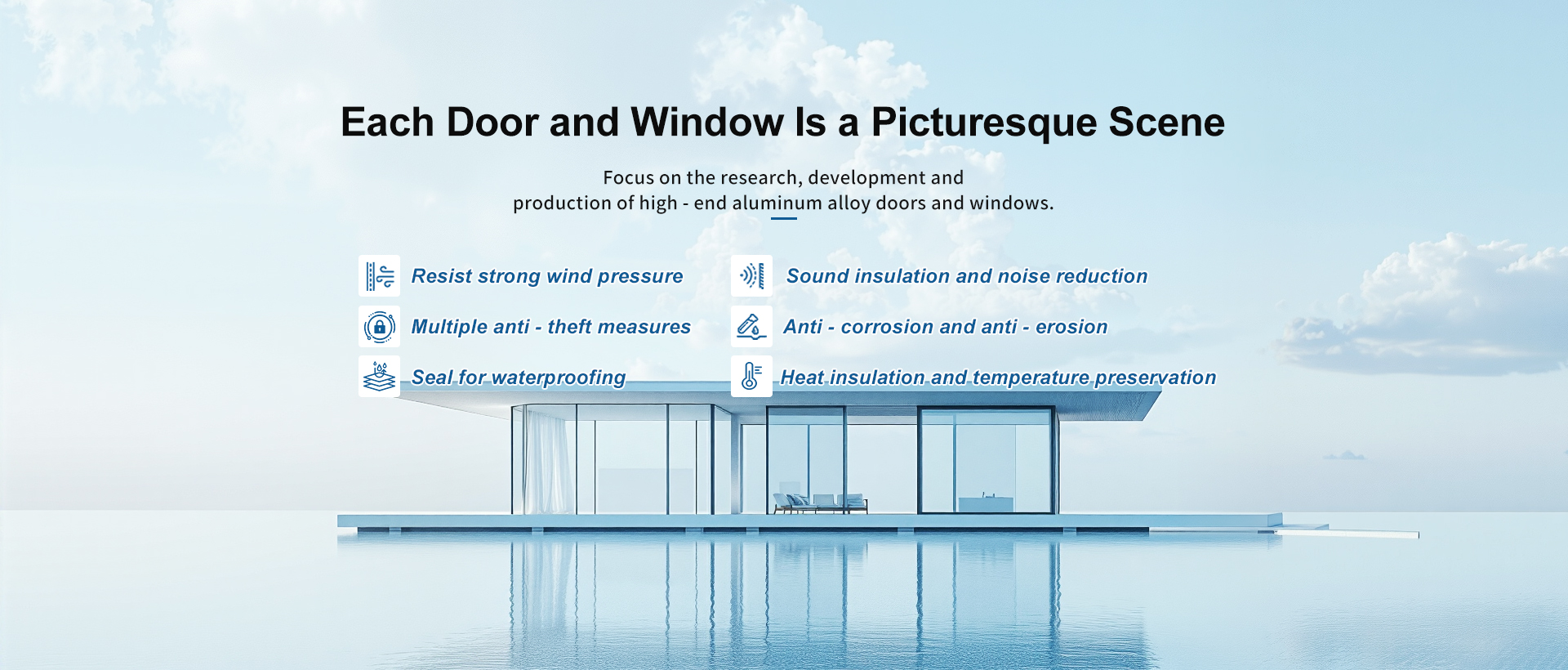 Each Door and Window Is a Picturesque Scene

Focus on the research, development and production of high - end aluminum alloy doors and windows.

Resist strong wind pressure

Multiple anti - theft measures

Seal for waterproofing

Sound insulation and noise reduction

Anti - corrosion and anti - erosion

Heat insulation and temperature preservation